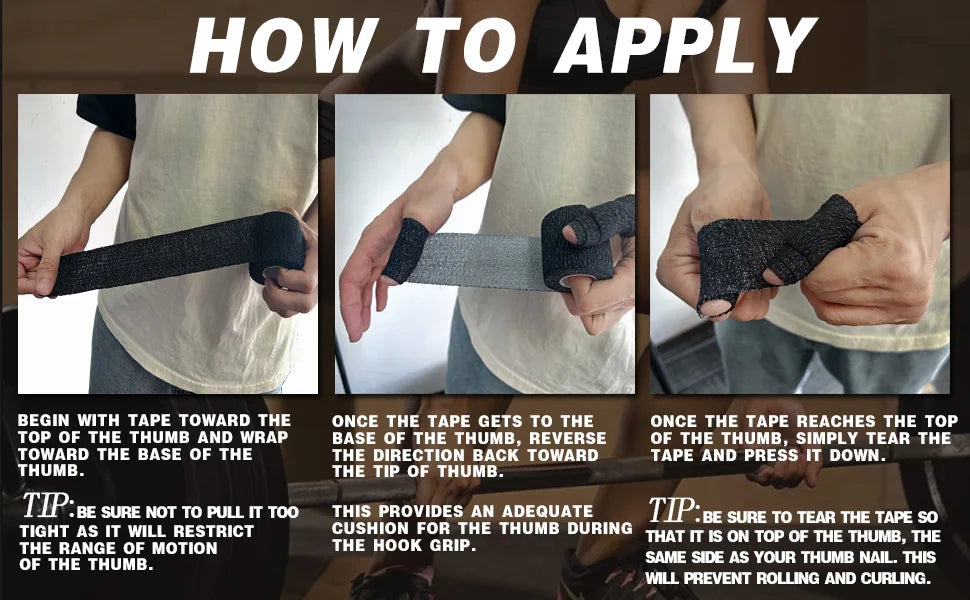 HOW TO APPLY

BEGIN WITH TAPE TOWARD THE TOP OF THE THUMB AND WRAP TOWARD THE BASE OF THE THUMB.

TIP: BE SURE NOT TO PULL IT TOO TIGHT AS IT WILL RESTRICT THE RANGE OF MOTION OF THE THUMB.

ONCE THE TAPE GETS TO THE BASE OF THE THUMB, REVERSE THE DIRECTION BACK TOWARD THE TIP OF THUMB.

THIS PROVIDES AN ADEQUATE CUSHION FOR THE THUMB DURING THE HOOK GRIP.

ONCE THE TAPE REACHES THE TOP OF THE THUMB, SIMPLY TEAR THE TAPE AND PRESS IT DOWN.

TIP: BE SURE TO TEAR THE TAPE SO THAT IT IS ON TOP OF THE THUMB, THE SAME SIDE AS YOUR THUMB NAIL. THIS WILL PREVENT ROLLING AND CURLING.